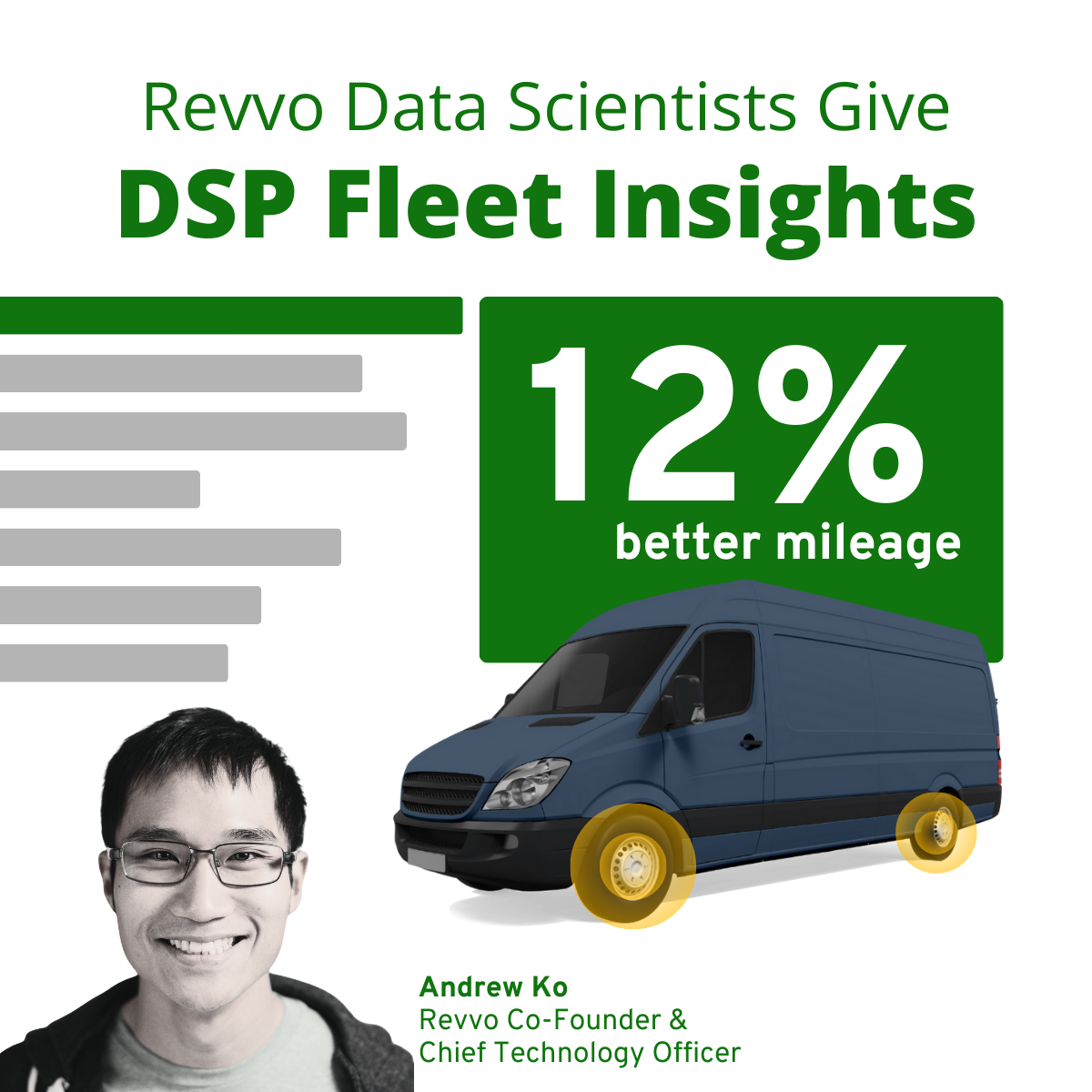 Revvo Data Scientists Give
DSP Fleet Insights

12%
better mileage

Andrew Ko
Revvo Co-Founder &
Chief Technology Officer